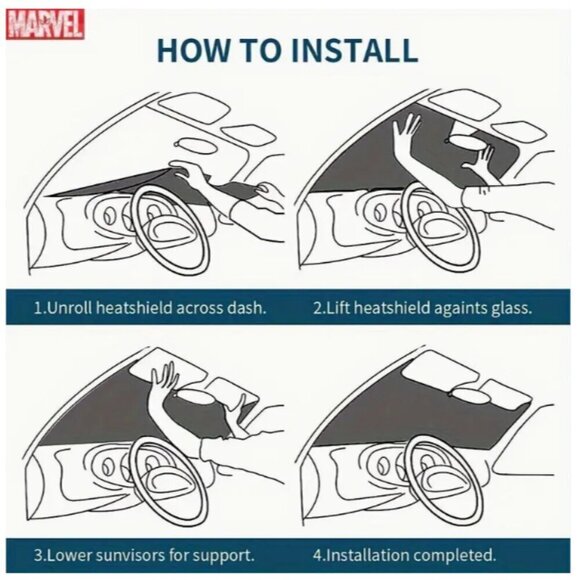 MARVEL

HOW TO INSTALL

1.Unroll heatshield across dash.

2.Lift heatshield againts glass.

3.Lower sunvisors for support.

4.Installation completed.